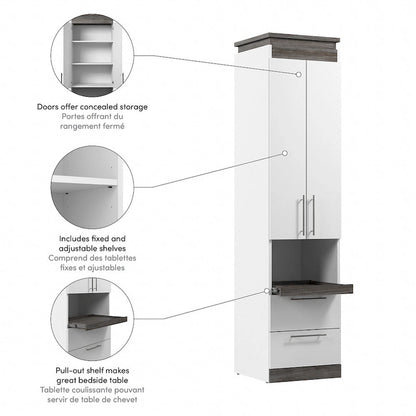 Doors offer concealed storage
Portes offrant du rangement fermé

Includes fixed and adjustable shelves
Comprend des tablettes fixes et ajustables

Pull-out shelf makes great bedside table
Tablette coulissante pouvant servir de table de chevet